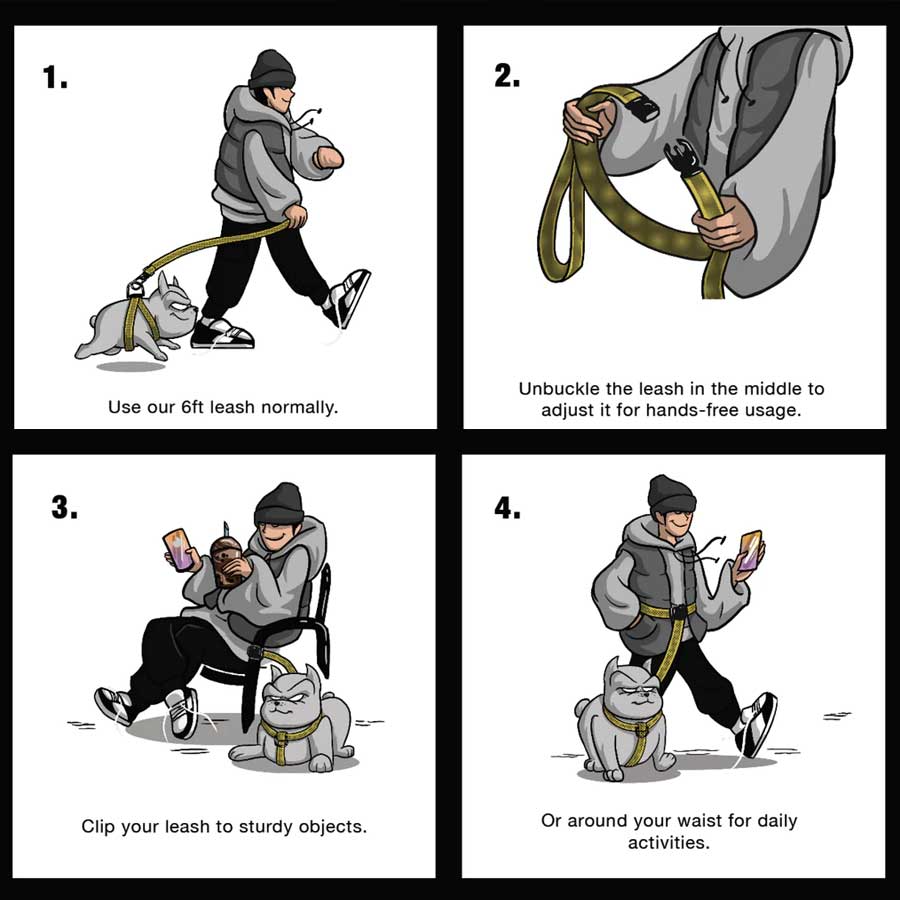 1.

Use our 6ft leash normally.

2.

Unbuckle the leash in the middle to adjust it for hands-free usage.

3.

Clip your leash to sturdy objects.

4.

Or around your waist for daily activities.