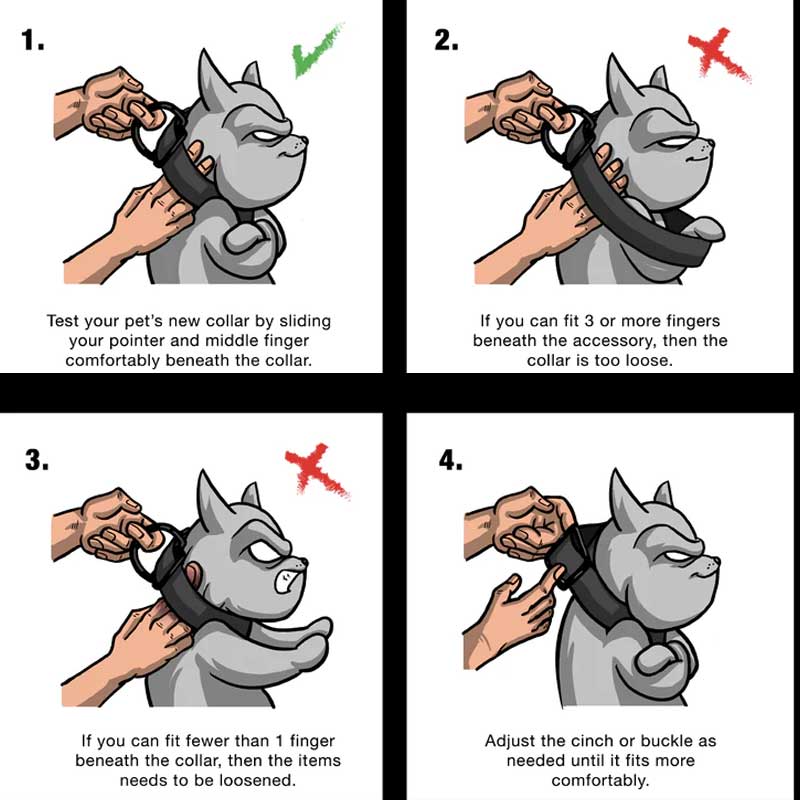 1.

Test your pet's new collar by sliding your pointer and middle finger comfortably beneath the collar.

2.

If you can fit 3 or more fingers beneath the accessory, then the collar is too loose.

3.

If you can fit fewer than 1 finger beneath the collar, then the items needs to be loosened.

4.

Adjust the cinch or buckle as needed until it fits more comfortably.