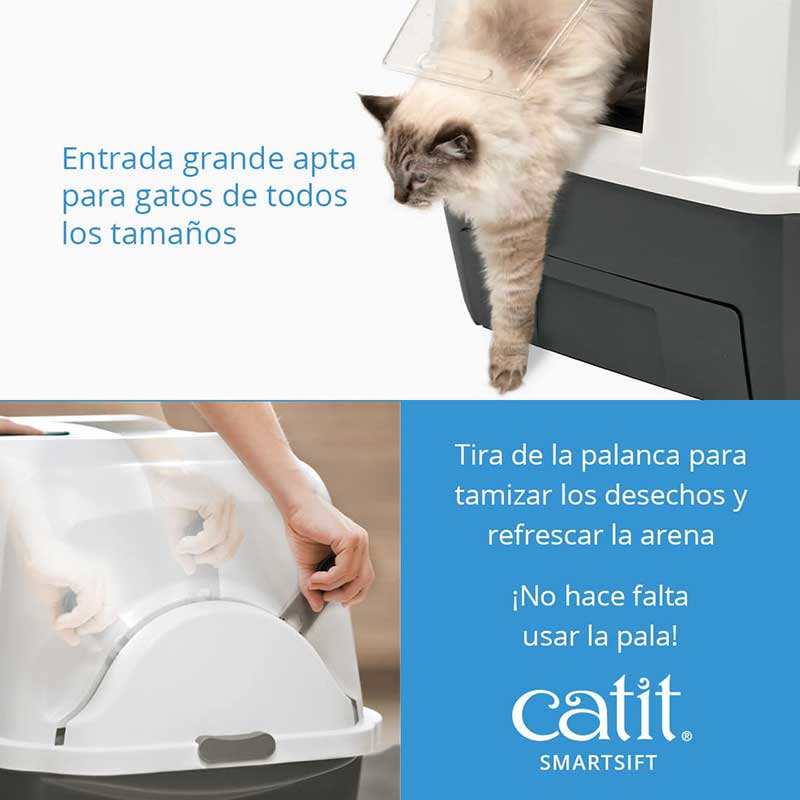 Entrada grande apta para gatos de todos los tamaños

Tira de la palanca para tamizar los desechos y refrescar la arena

¡No hace falta usar la pala!

catit®
SMARTSIFT