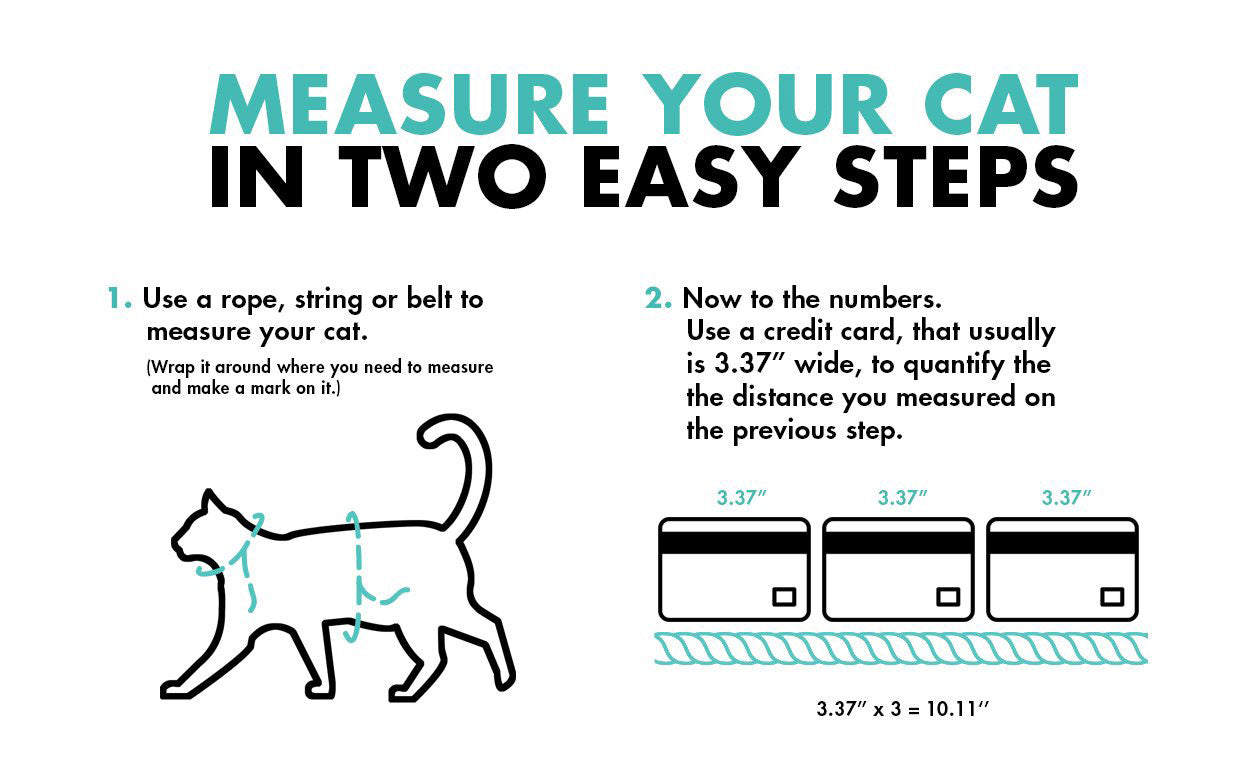 MEASURE YOUR CAT
IN TWO EASY STEPS

1. Use a rope, string or belt to measure your cat.

(Wrap it around where you need to measure and make a mark on it.)

2. Now to the numbers. Use a credit card, that usually is 3.37″ wide, to quantify the the distance you measured on the previous step.

3.37″ 3.37″ 3.37″

3.37″ x 3 = 10.11′′