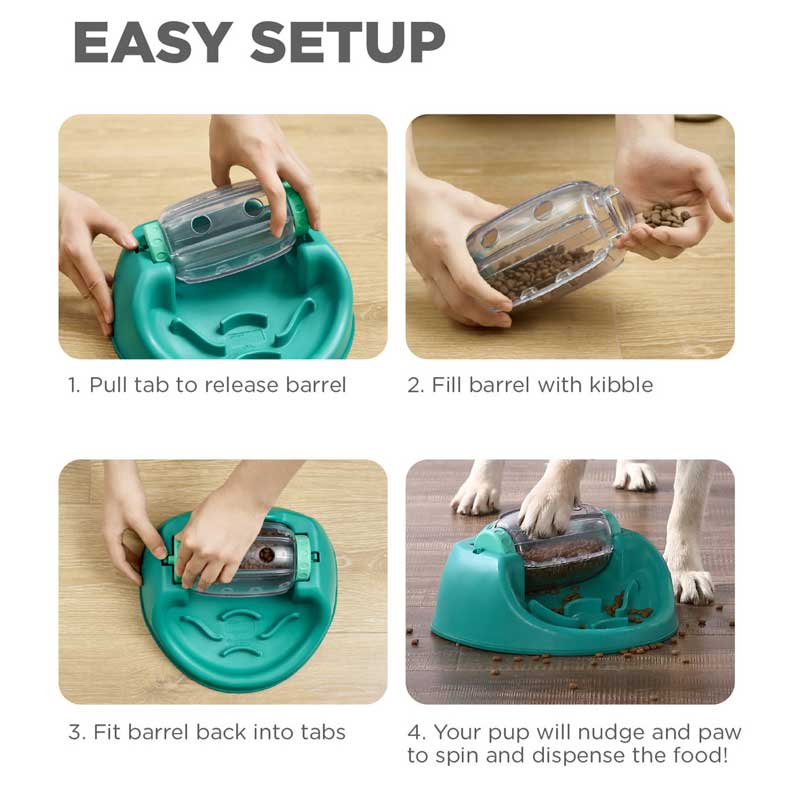 EASY SETUP

1. Pull tab to release barrel

2. Fill barrel with kibble

3. Fit barrel back into tabs

4. Your pup will nudge and paw to spin and dispense the food!