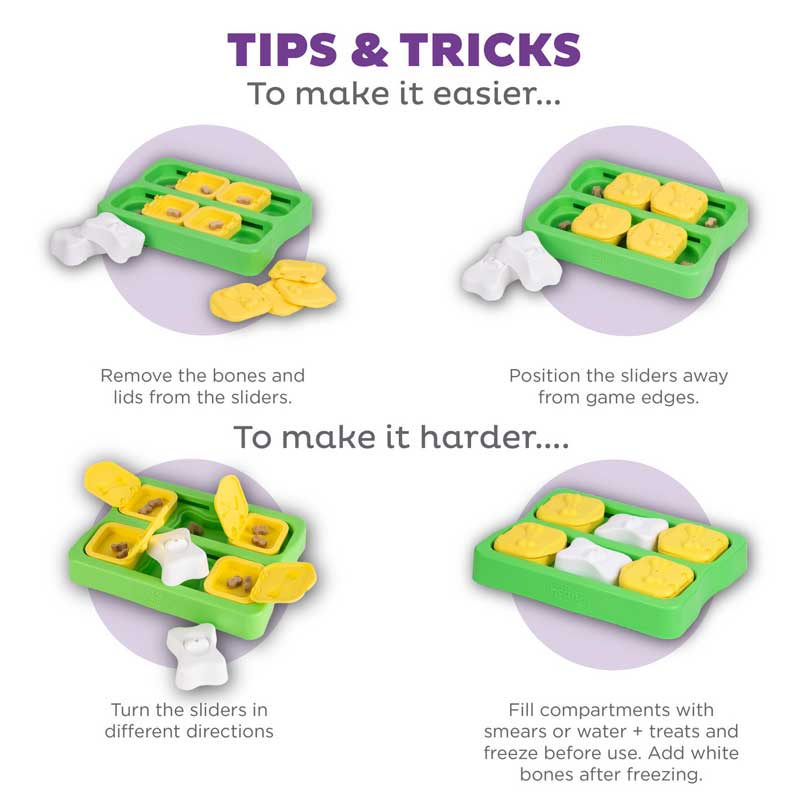 TIPS & TRICKS
To make it easier...

Remove the bones and lids from the sliders.

Position the sliders away from game edges.

To make it harder....

Turn the sliders in different directions

Fill compartments with smears or water + treats and freeze before use. Add white bones after freezing.