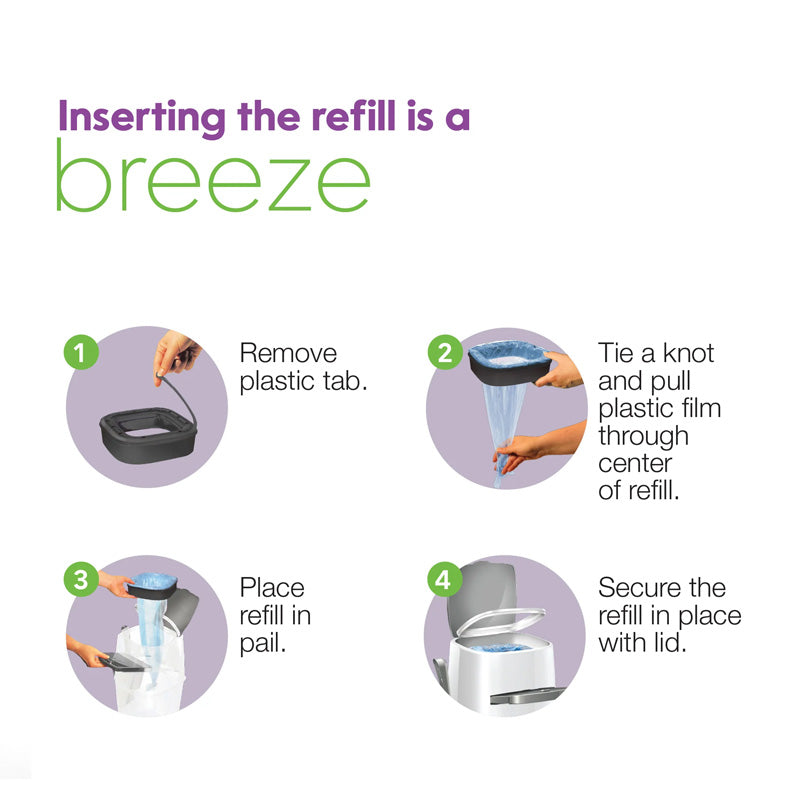 Inserting the refill is a breeze

1 Remove plastic tab.

2 Tie a knot and pull plastic film through center of refill.

3 Place refill in pail.

4 Secure the refill in place with lid.