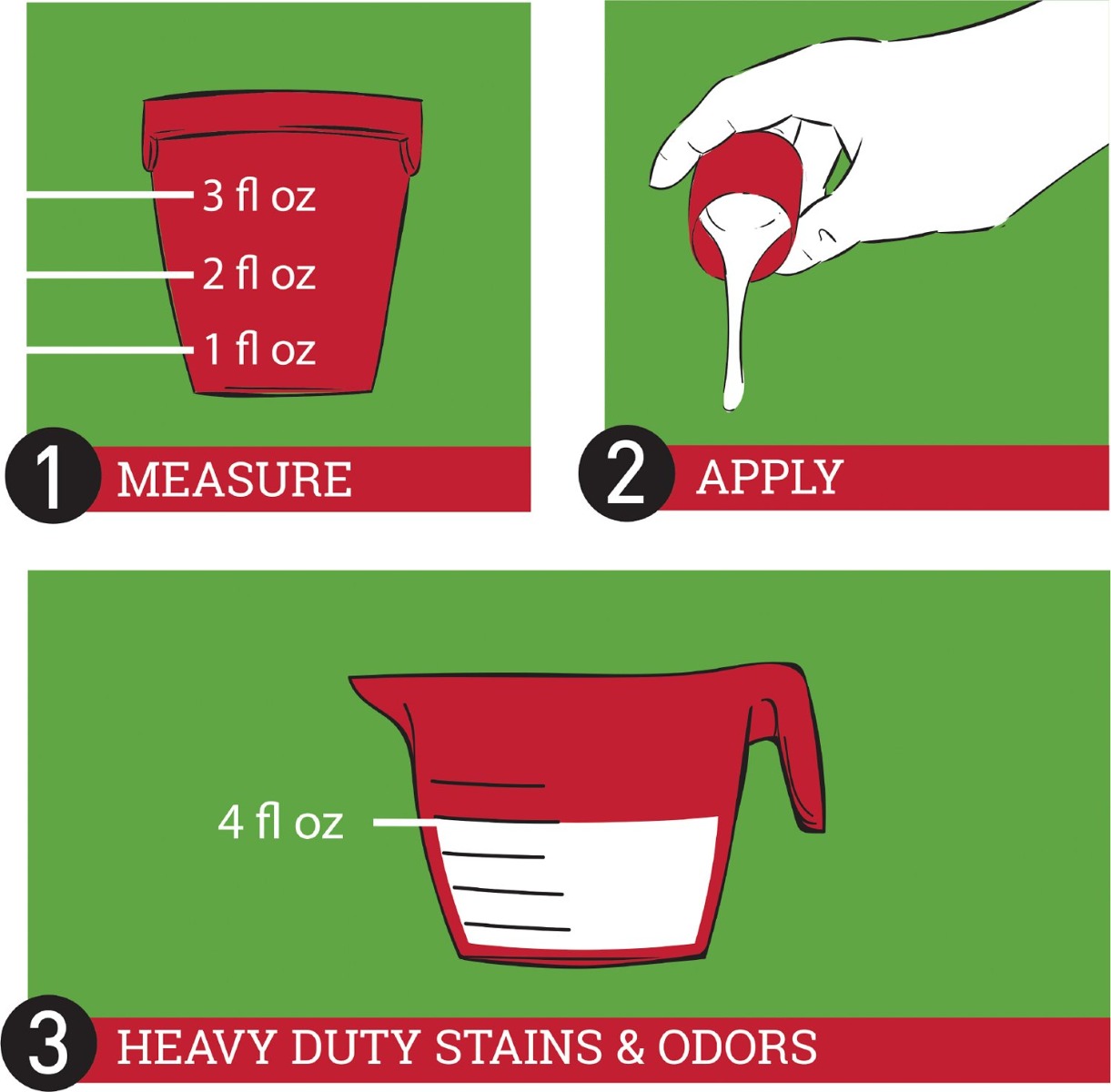 3 fl oz
2 fl oz
1 fl oz

1 MEASURE

2 APPLY

4 fl oz

3 HEAVY DUTY STAINS & ODORS