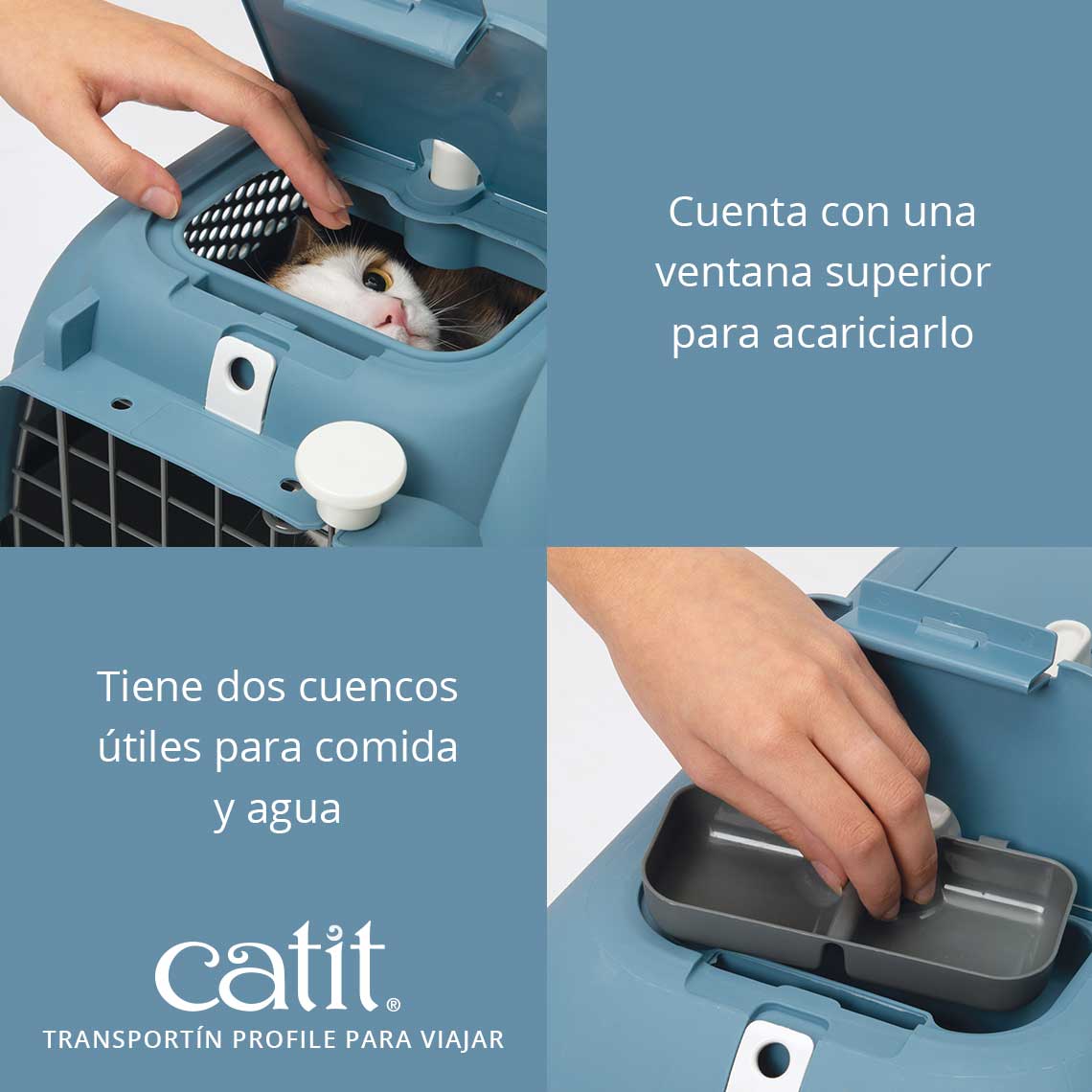 Cuenta con una ventana superior para acariciarlo

Tiene dos cuencos útiles para comida y agua

catit®

TRANSPORTÍN PROFILE PARA VIAJAR