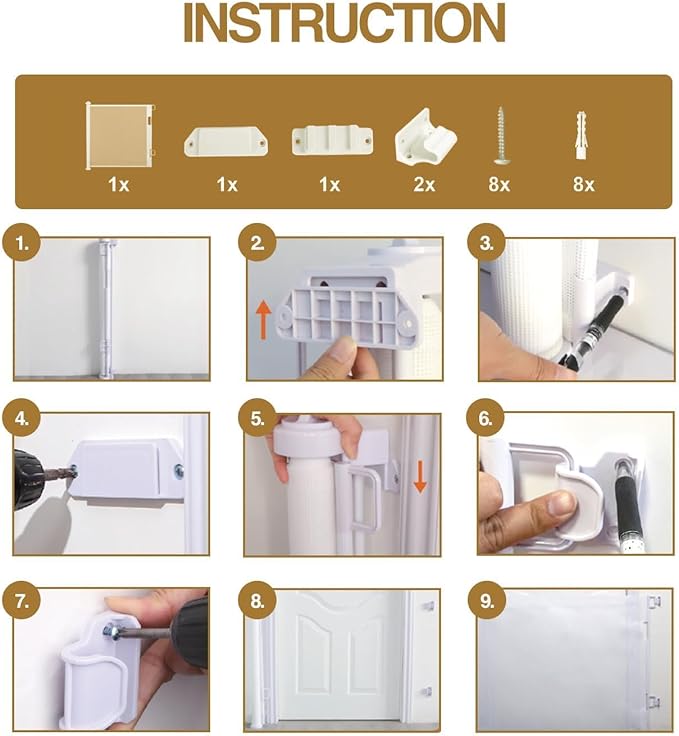 INSTRUCTION

1x
1x
1x
2x
8x
8x

1.
2.
3.
4.
5.
6.
7.
8.
9.